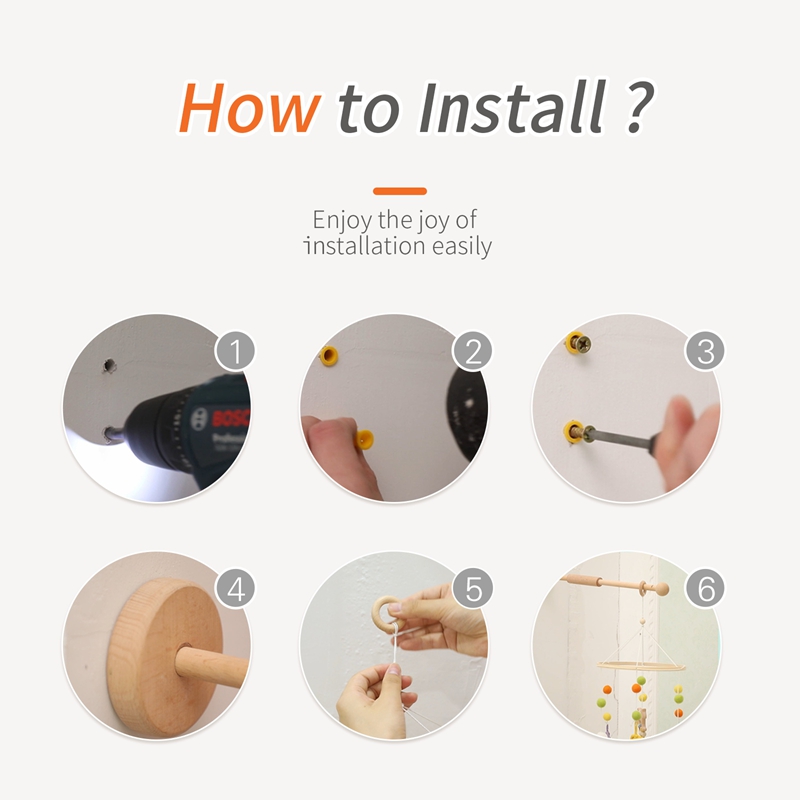 How to Install ?

Enjoy the joy of installation easily

1

BOSCH

2

3

4

5

6